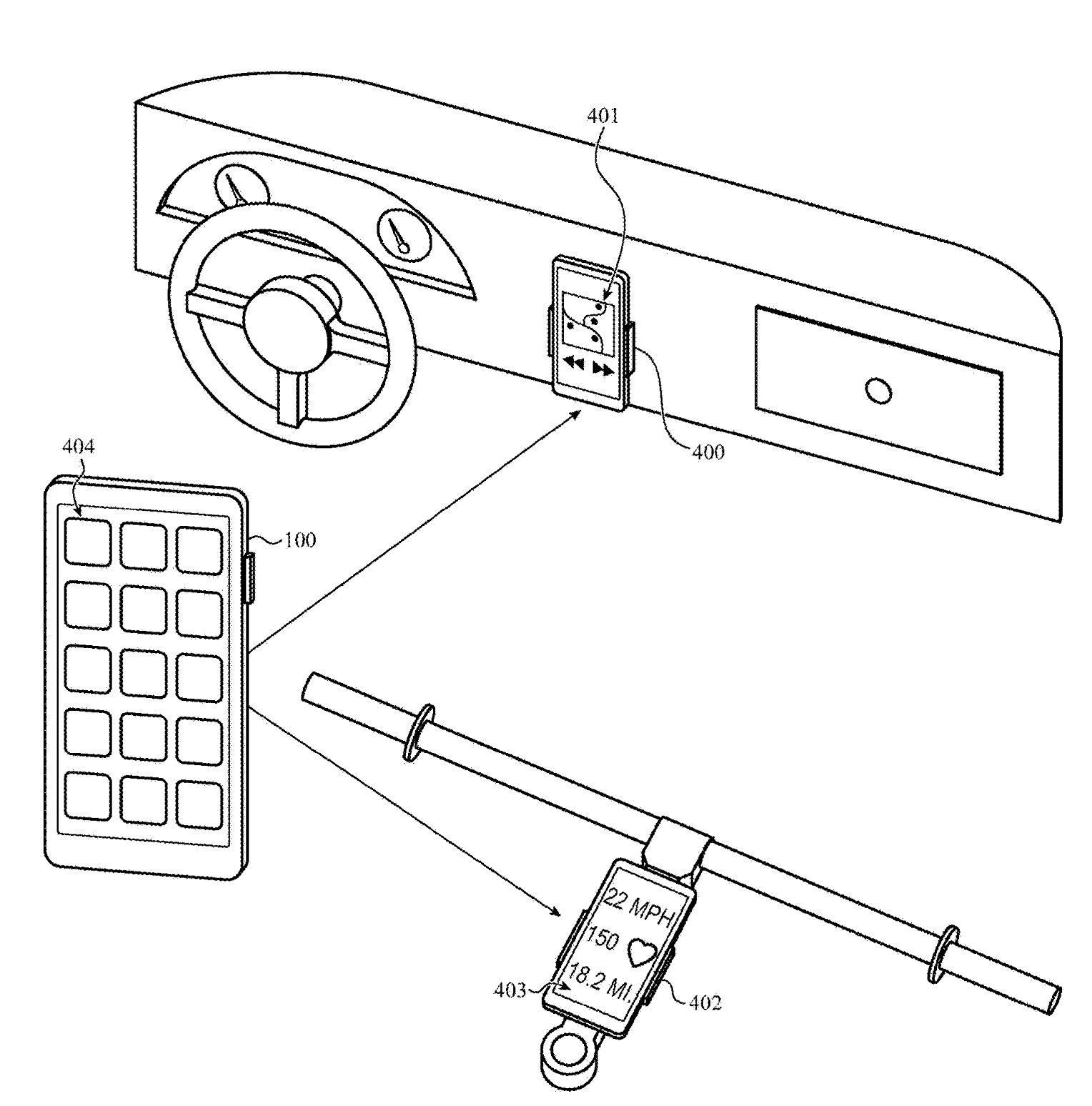 401

400

404

100

22 MPH
150
18.2 MI.

403

402