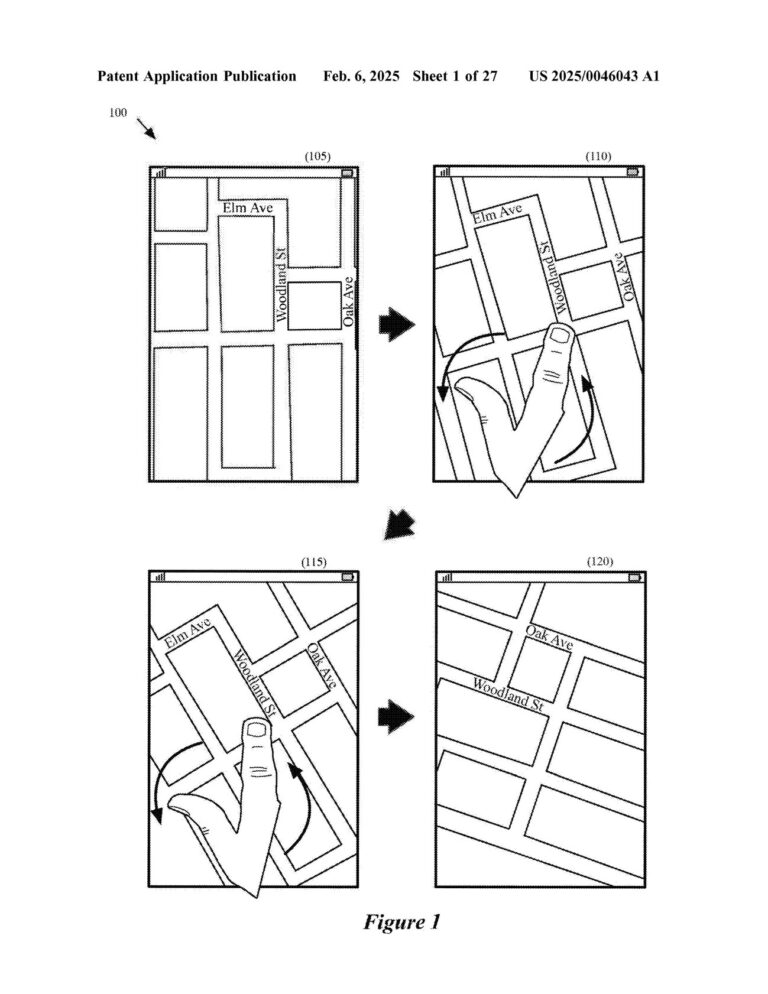 Patent Application Publication Feb. 6, 2025 Sheet 1 of 27 US 2025/0046043 A1

100

(105)

Elm Ave

Woodland St

Oak Ave

(110)

Elm Ave

Woodland St

Oak Ave

(115)

Elm Ave

Woodland St

Oak Ave

(120)

Oak Ave

Woodland St

Figure 1