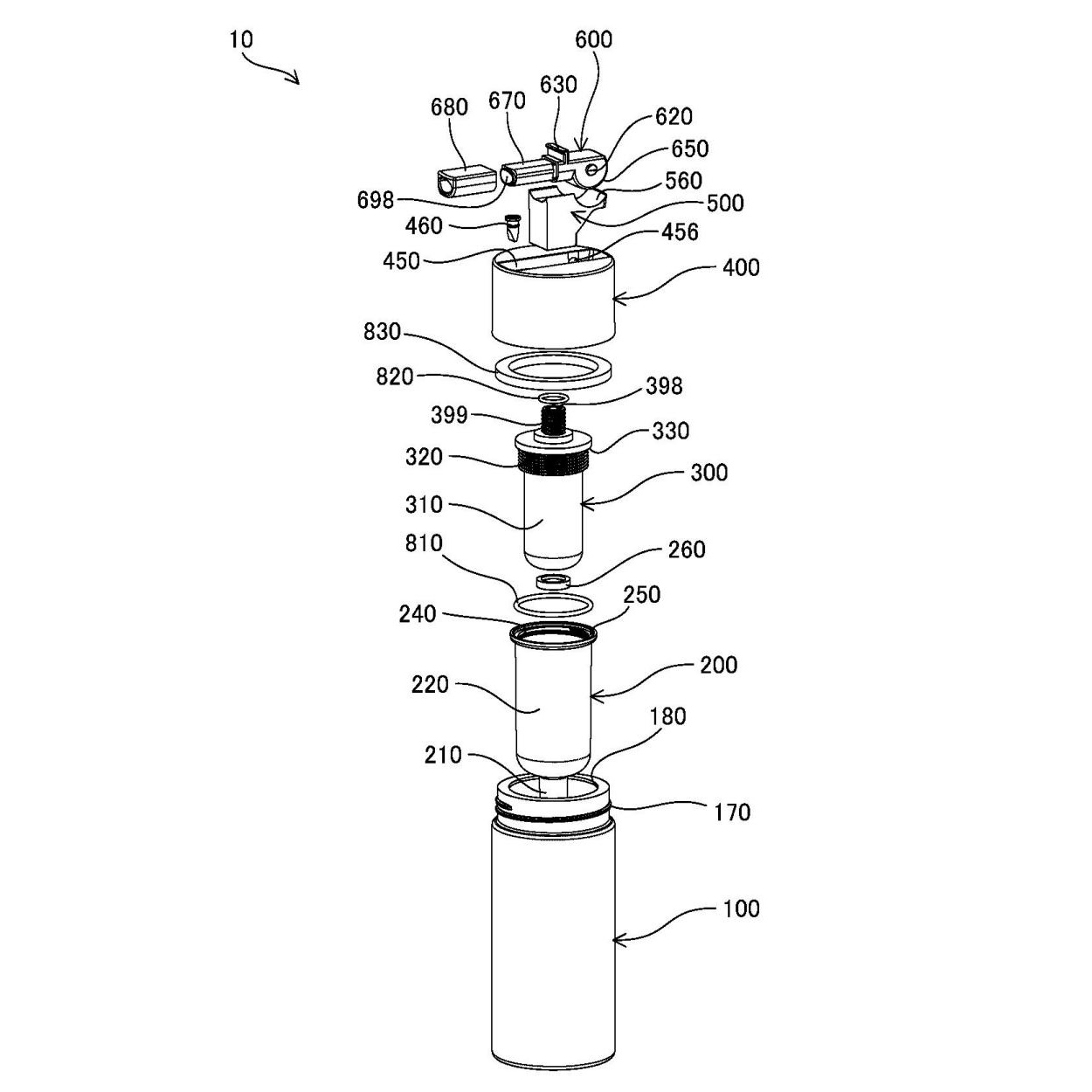 10
600
630
670
680
620
650
560
698
500
460
456
450
400
830
820
398
399
330
320
300
310
810
260
250
240
200
220
180
210
170
100