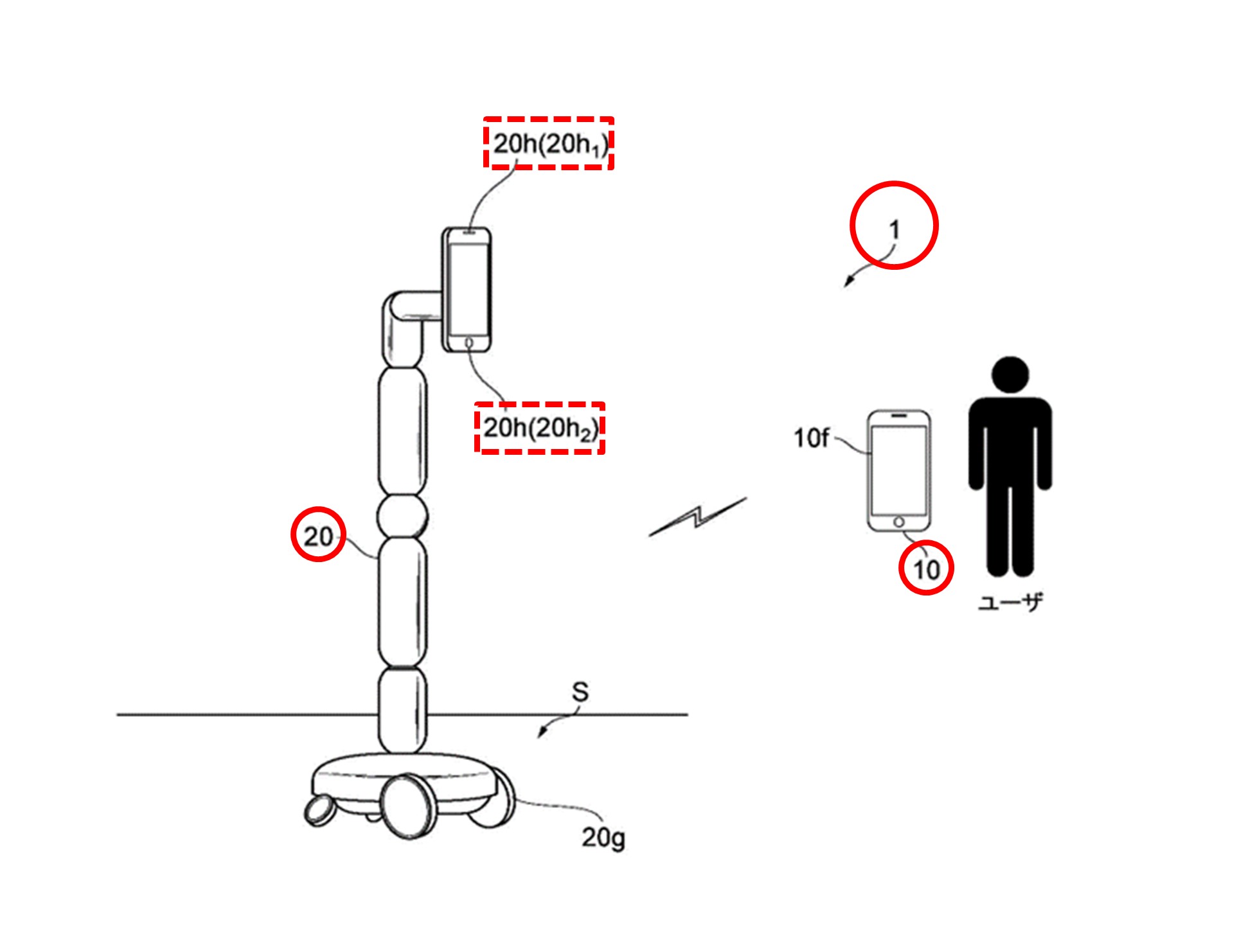 $20h(20h_1)$

1

$20h(20h_2)$

10f

20

10

ユーザ

S

20g